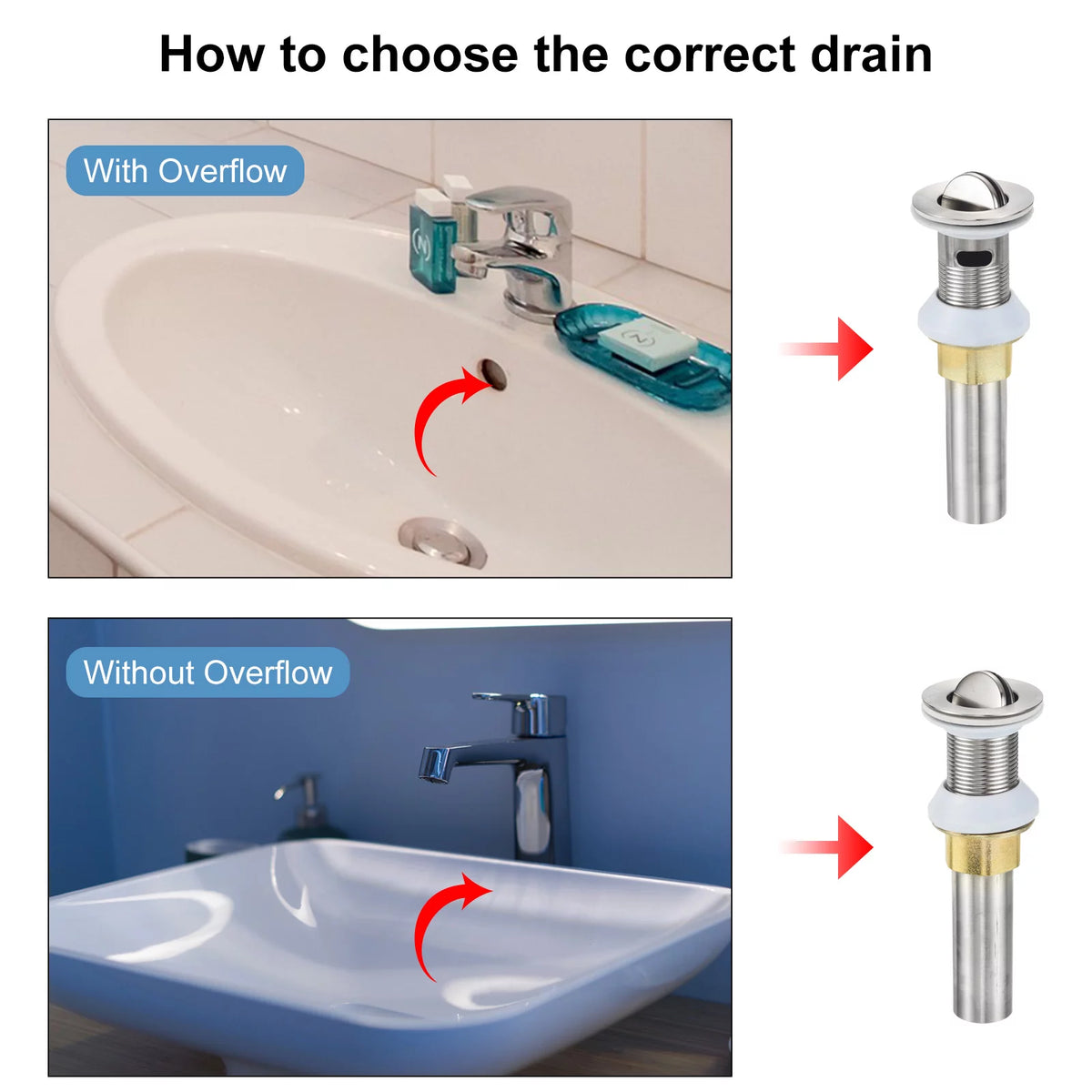 How to choose the correct drain

With Overflow

Without Overflow